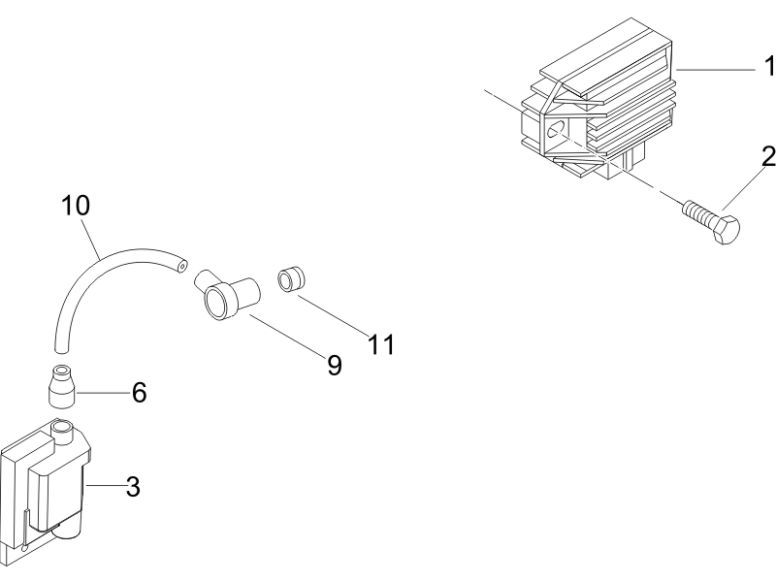 1
2
10
11
9
6
3