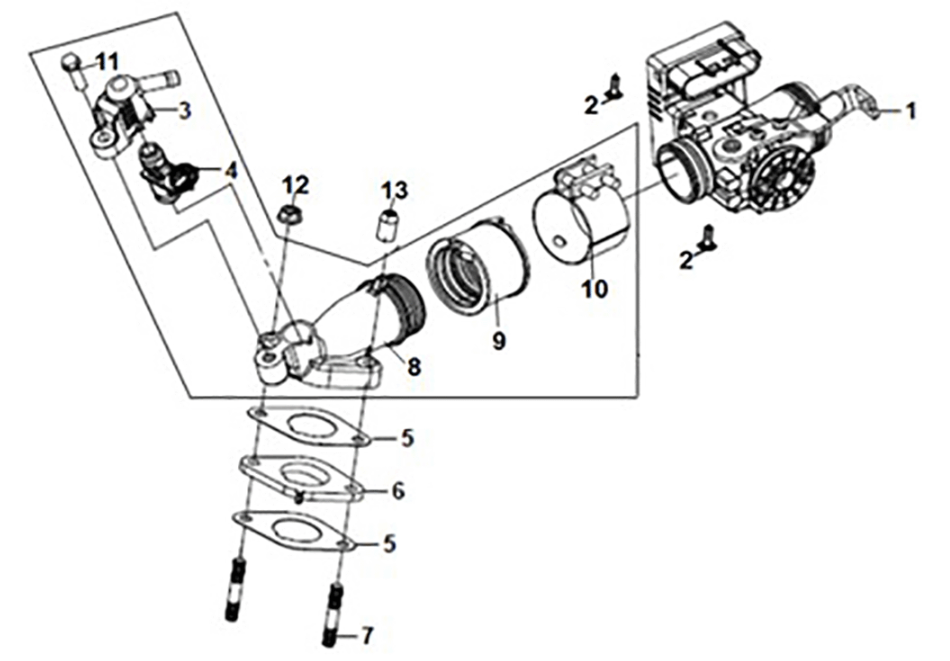 11
3
4
12
13
2
1
2
10
9
8
5
6
5
7