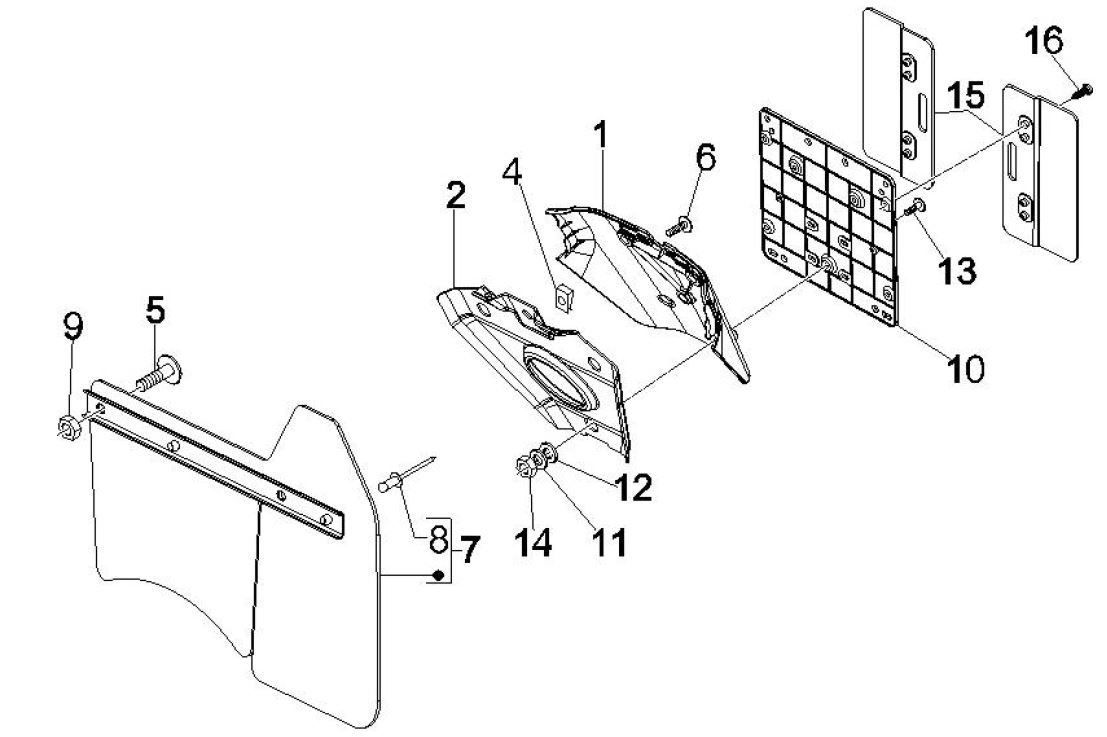 16
15
1
6
4
2
13
10
9
5
12
14
11
8
7