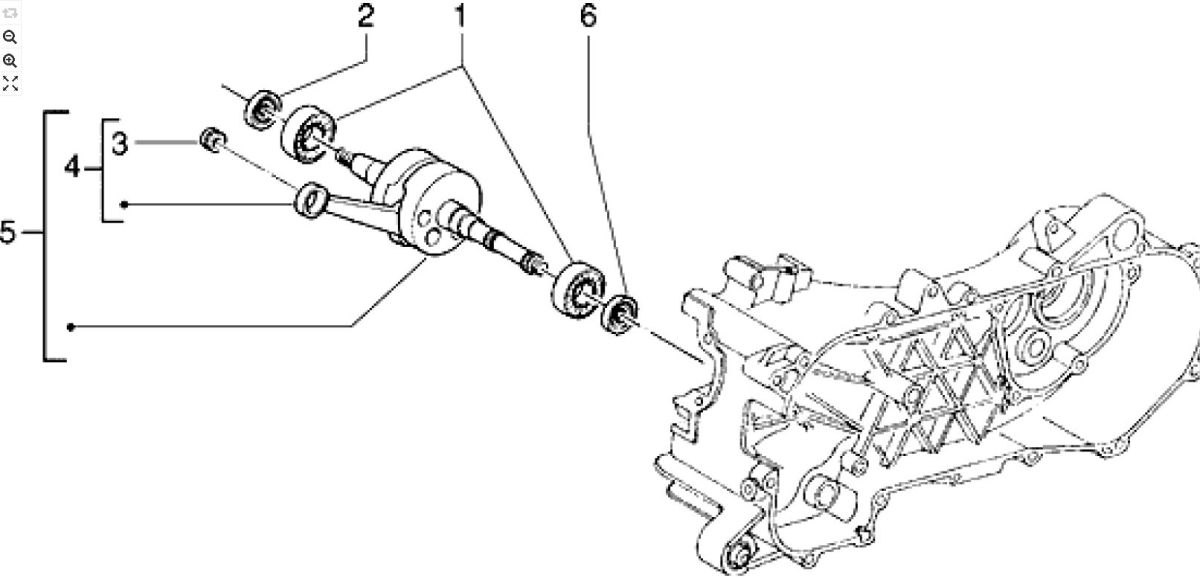 2
1
6
3
4
5