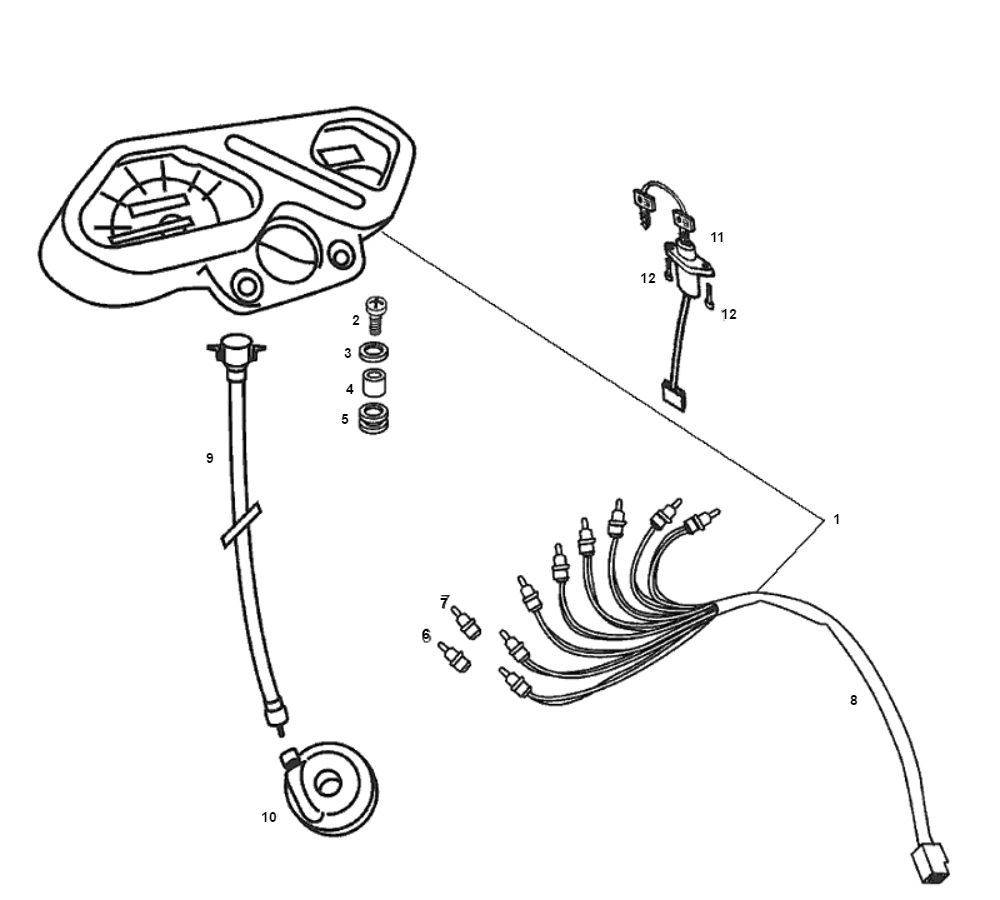 11
12
12
2
3
4
5
9
1
7
6
8
10