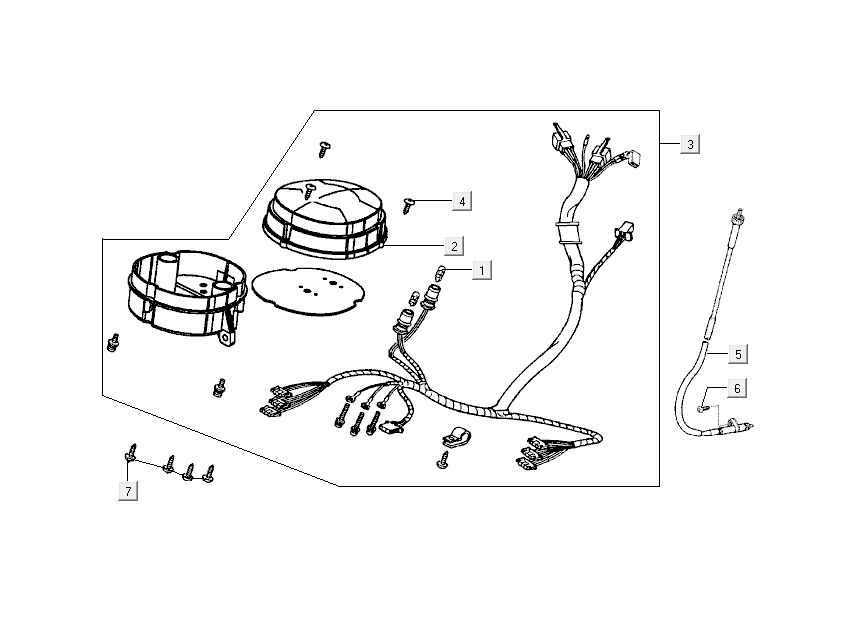 3
4
2
1
5
6
7