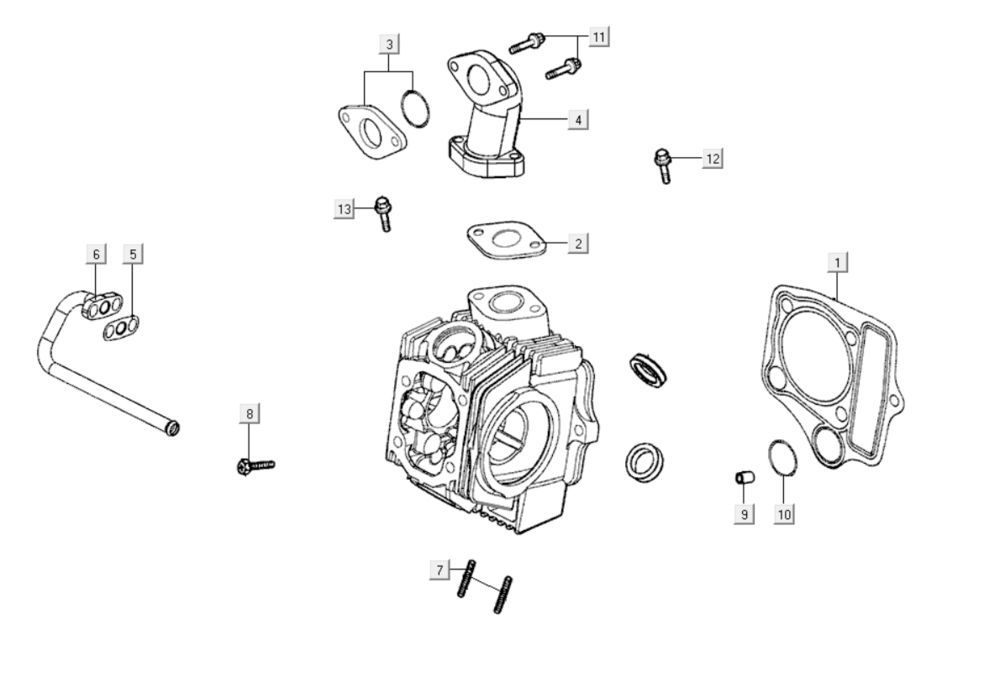 3
11
4
12
13
2
6
5
1
8
9
10
7