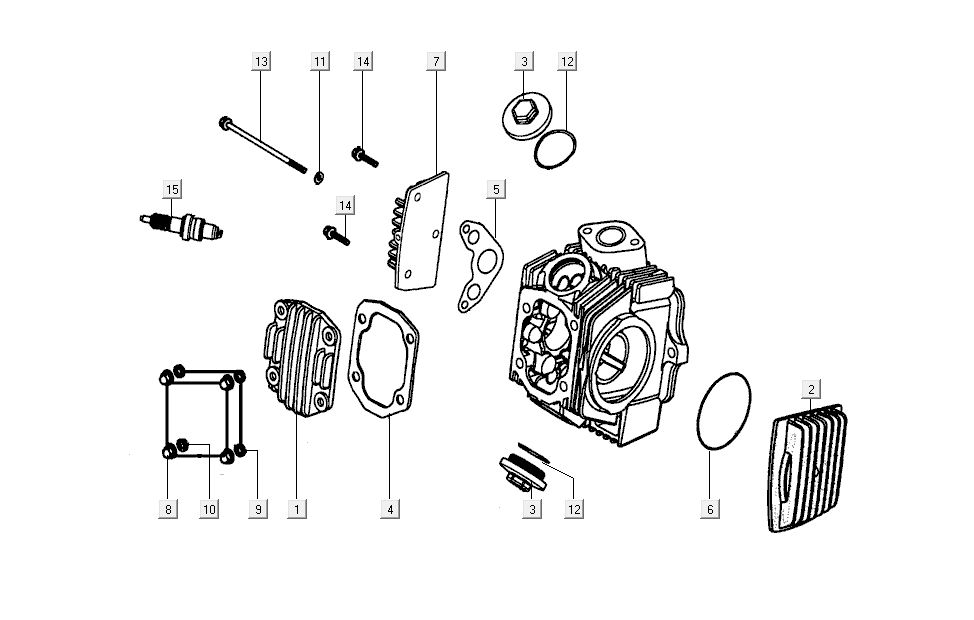 13
11
14
7
3
12
15
14
5
2
8
10
9
1
4
3
12
6