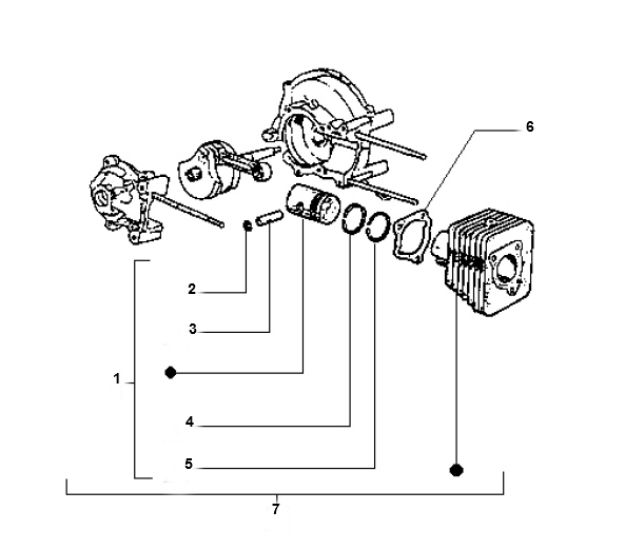 6
2
3
1
4
5
7