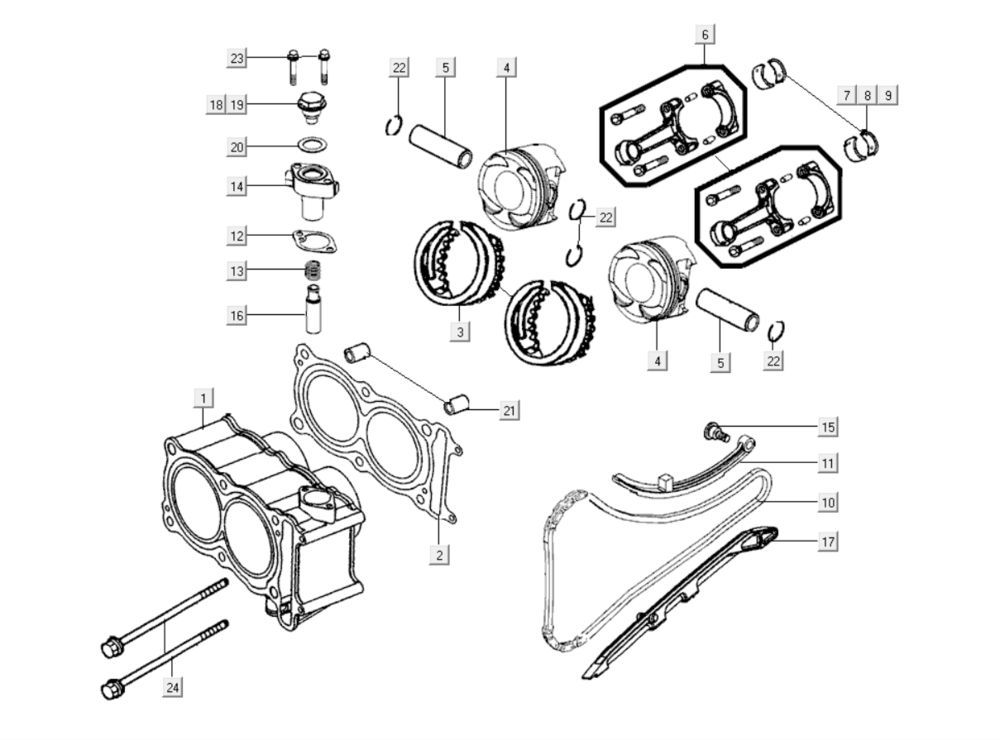 23
18 19
20
14
12
13
16
22
5
4
6
7 8 9
22
3
4
5
22
1
21
2
15
11
10
17
24