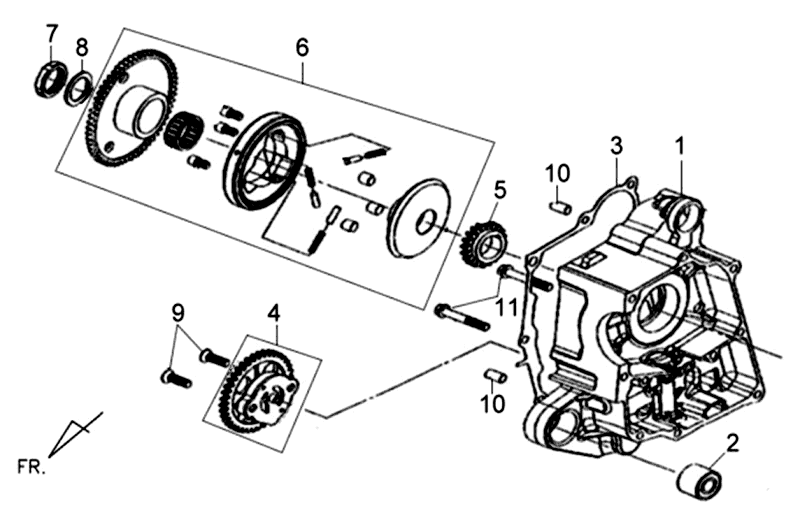 7
8
6
3
1
10
5
11
9
4
10
2
FR.