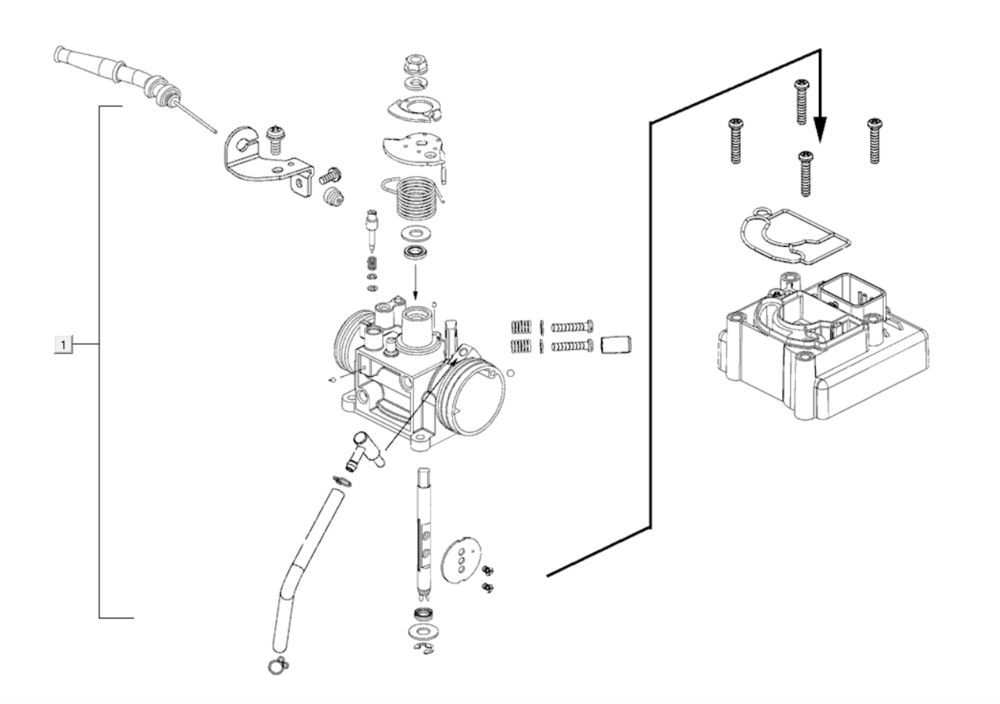 1