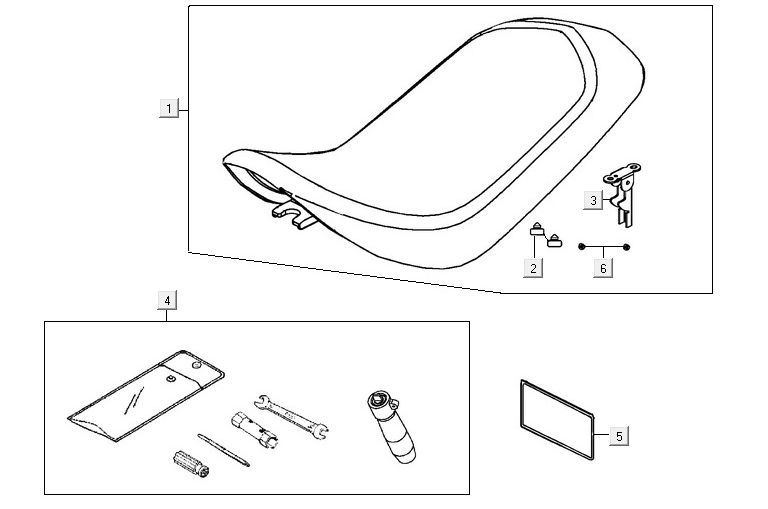 1
3
2
6
4
5