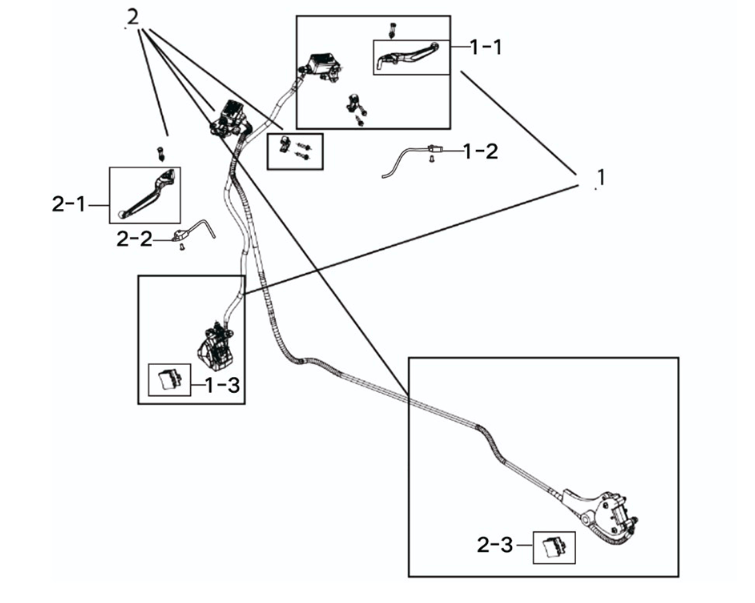 2
1-1
1-2
1
2-1
2-2
1-3
2-3