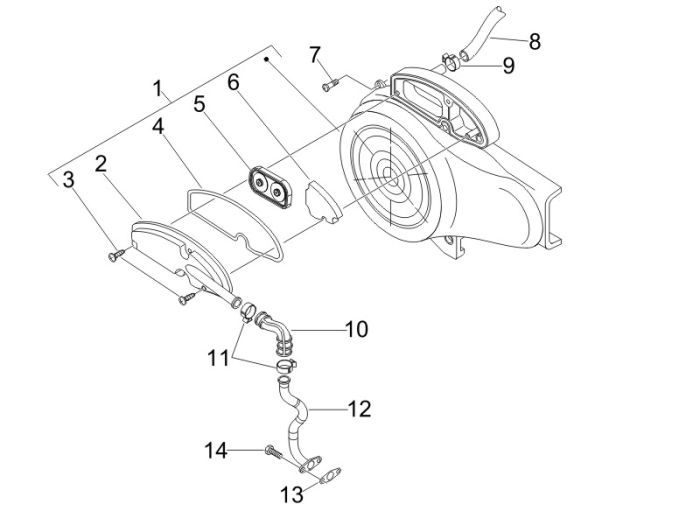 1
2
3
4
5
6
7
8
9
10
11
12
13
14