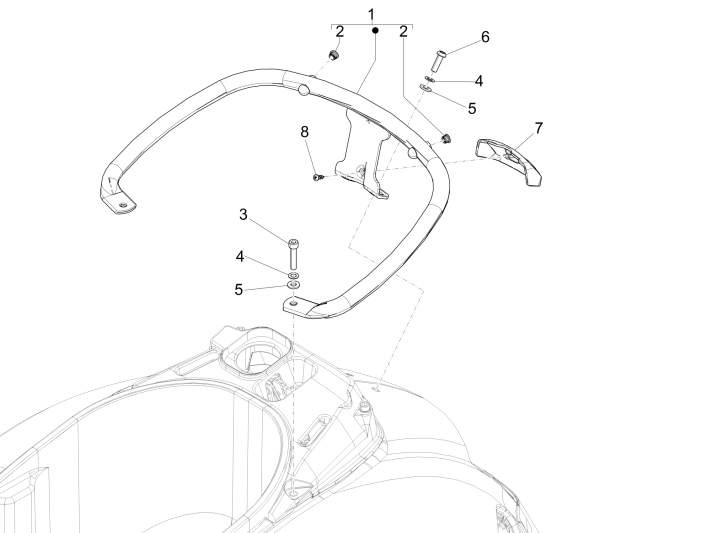 1
2
2
6
4
5
7
8
3
4
5