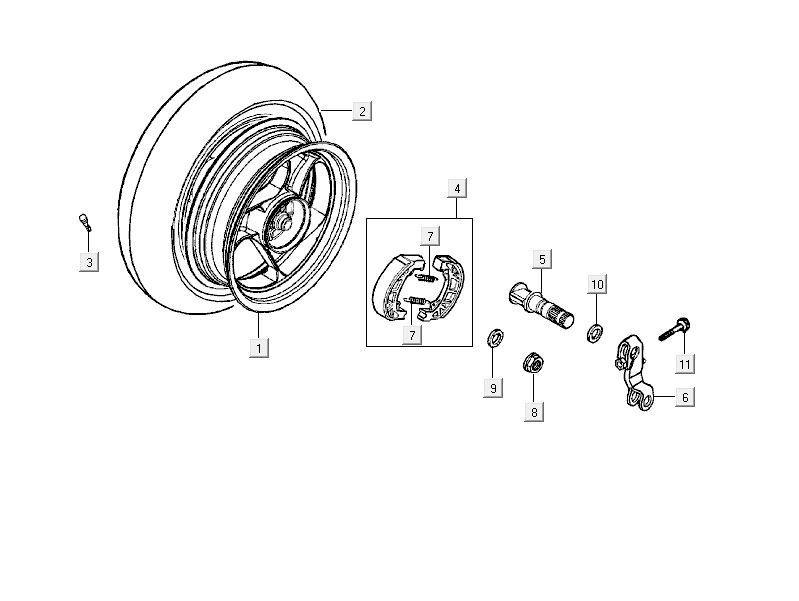 2
3
1
4
7
7
5
10
9
8
11
6