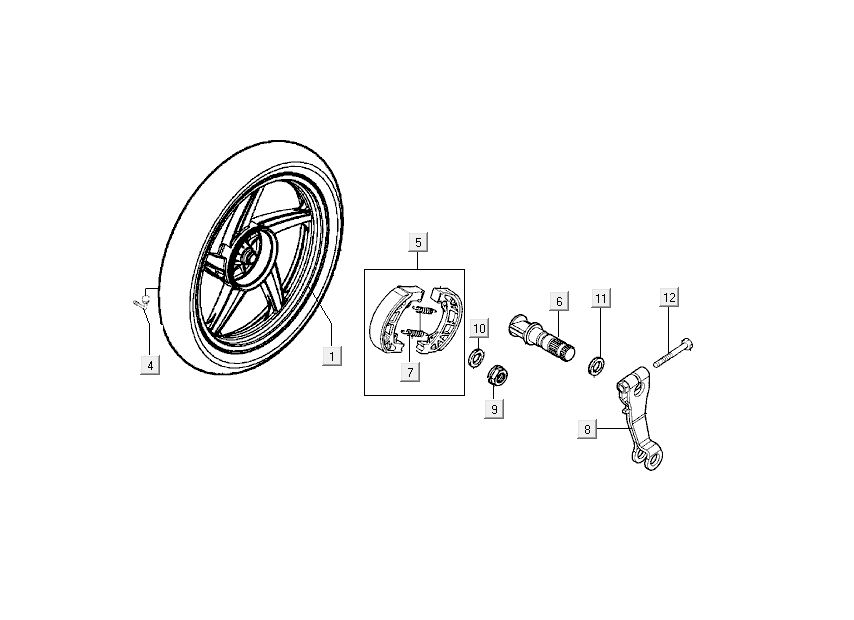 5
6
11
12
10
4
1
7
9
8