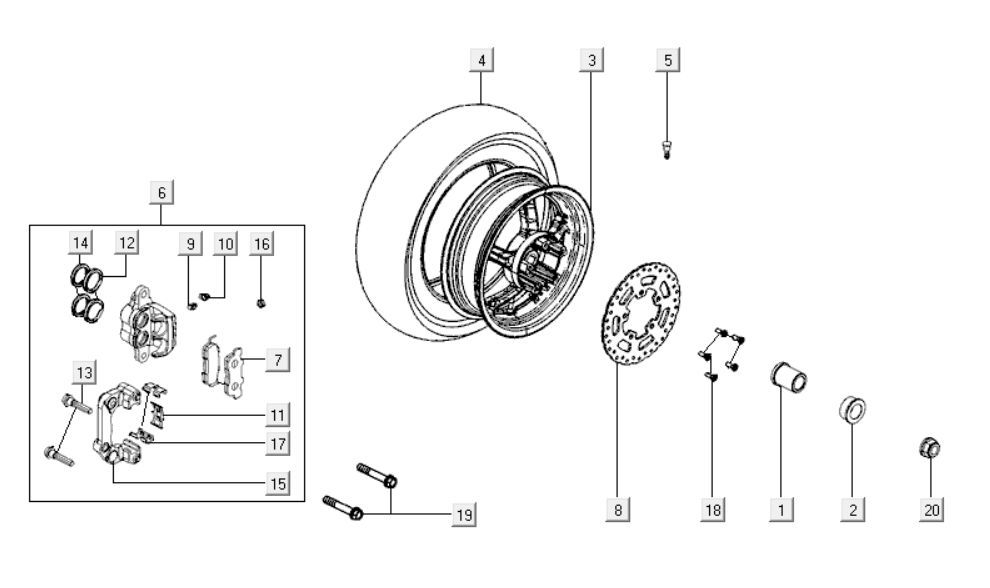 4
3
5
6
14
12
9
10
16
7
13
11
17
15
19
8
18
1
2
20