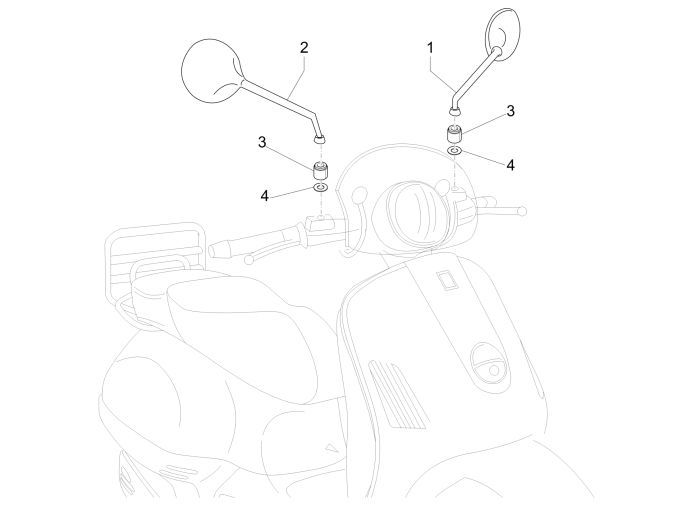 2
1
3
3
4
4