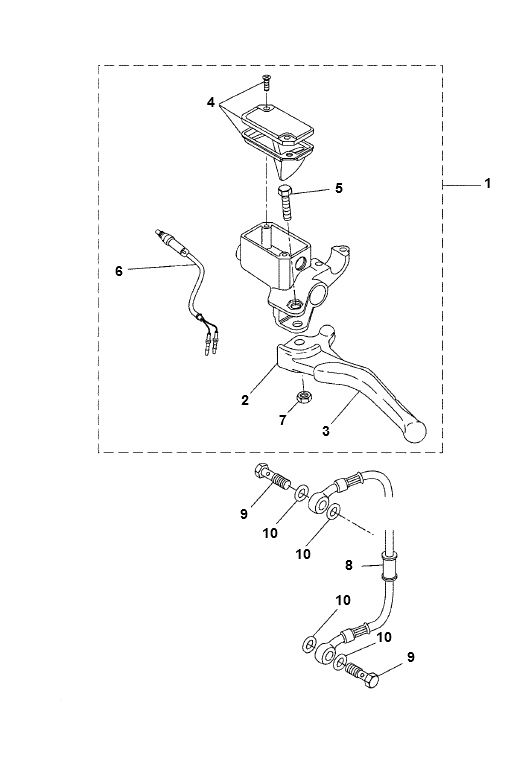 4
5
1
6
2
7
3
9
10
10
8
10
10
9