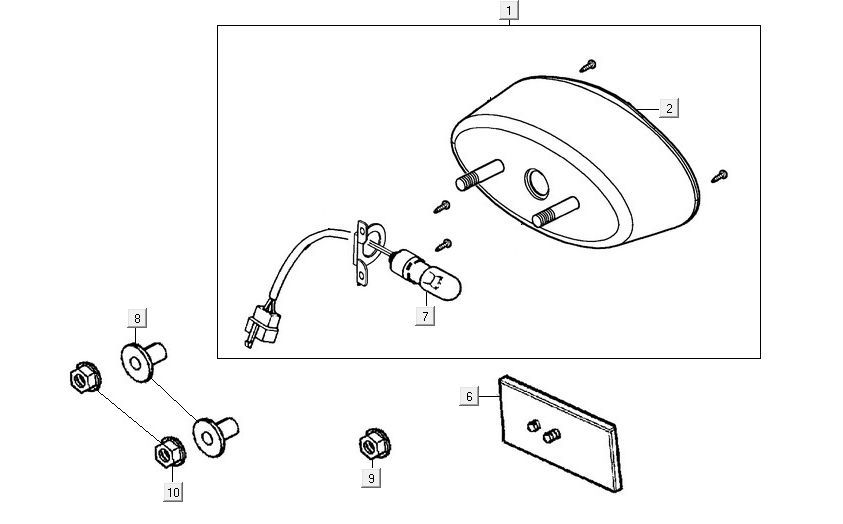 1
2
7
8
6
9
10