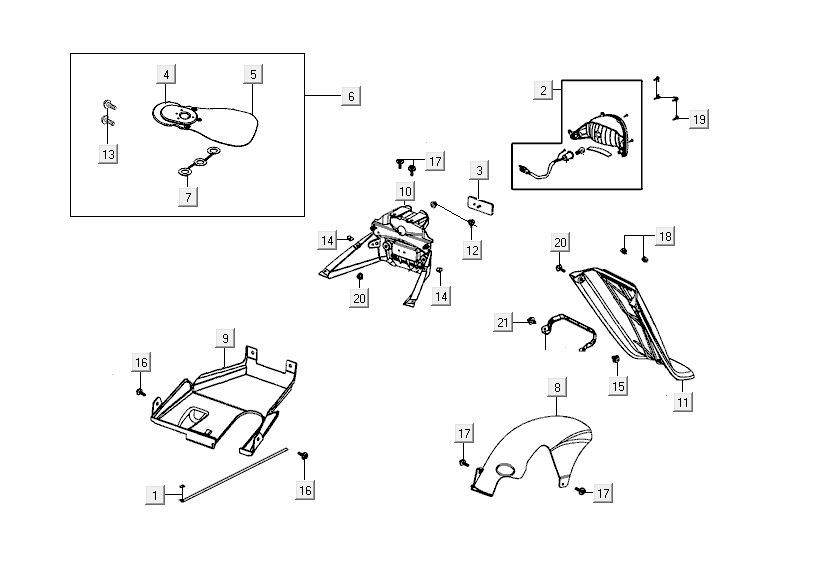 4
5
6
13
7
2
19
17
3
10
14
12
20
14
20
18
21
15
11
9
16
8
17
1
16
17