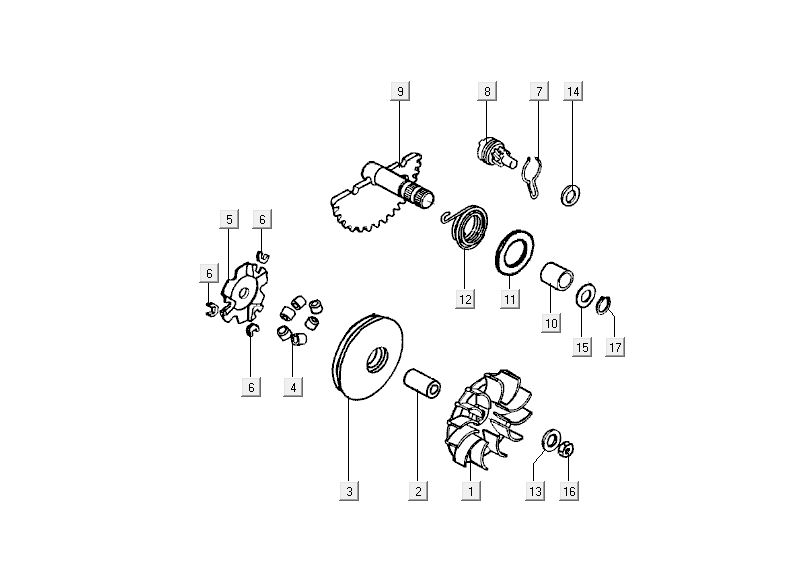 9
8
7
14
5
6
6
12
11
10
15
17
6
4
3
2
1
13
16