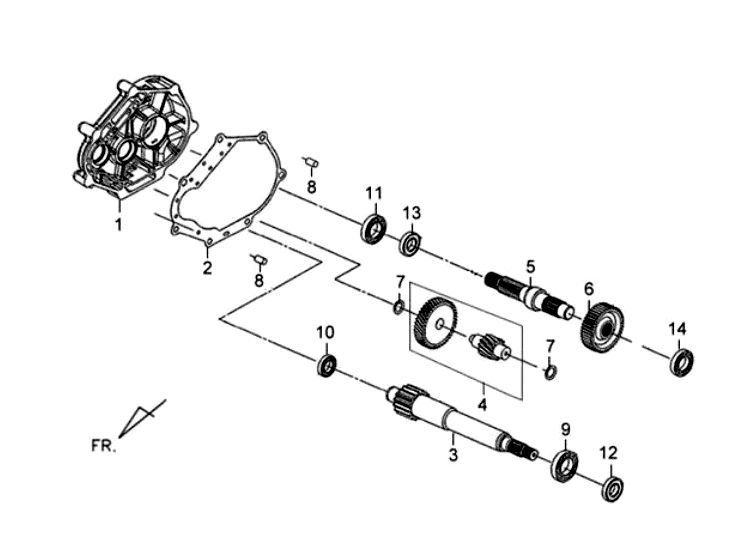 1
2
8
8
11
13
5
6
14
7
7
4
10
3
9
12
FR.