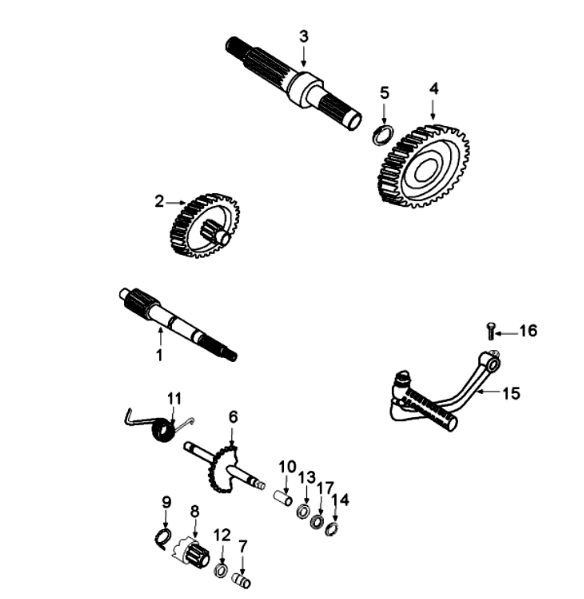 3
5
4
2
1
16
15
11
6
10
13
17
14
9
8
12
7