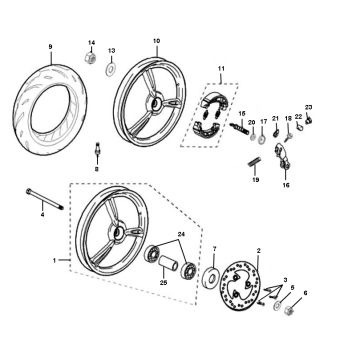 9
14
13
10
11
15
20
17
21
18
22
23
8
19
16
4
1
24
25
7
2
3
5
6