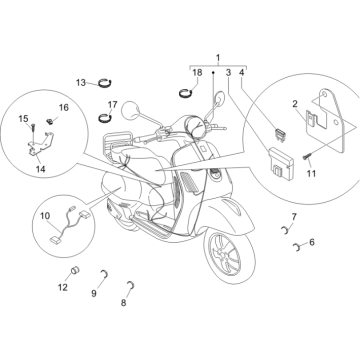 1
18
3
4
13
17
16
15
14
2
11
10
7
6
12
9
8