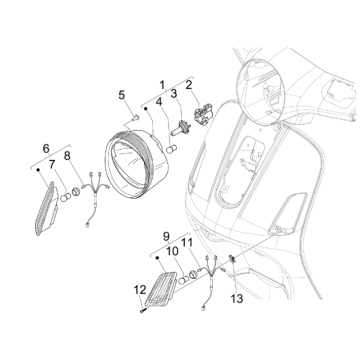 1
2
3
4
5
6
7
8
9
10
11
12
13