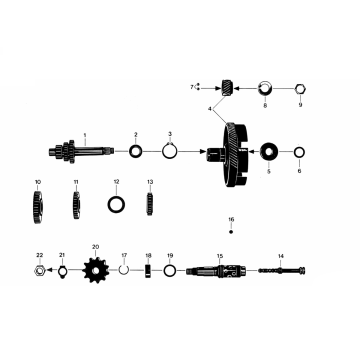 7
8
9
4
1
2
3
5
6
10
11
12
13
16
22
21
20
17
18
19
15
14