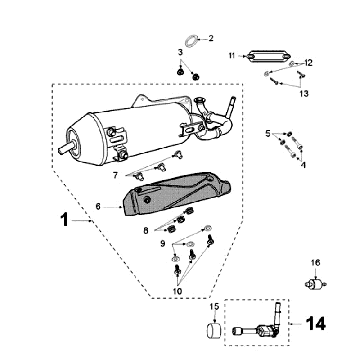 2
3
11
12
13
5
4
7
6
1
8
9
10
16
15
14