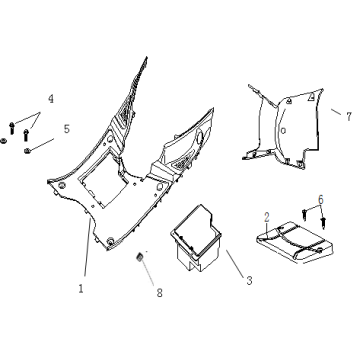 4
5
7
6
2
1
8
3