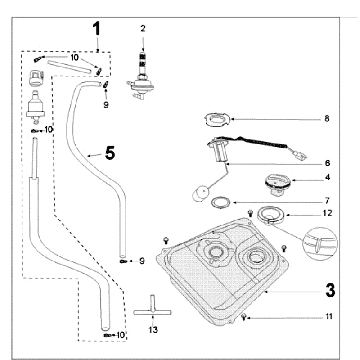 1
2
10
9
10
5
8
6
4
7
12
9
3
11
13
10