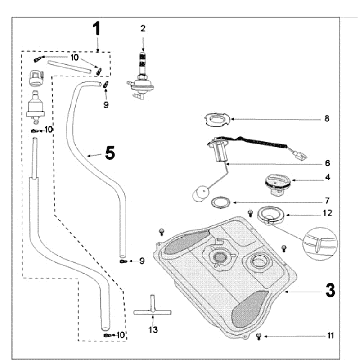 1
2
10
9
10
5
8
6
4
7
12
9
3
13
10
11