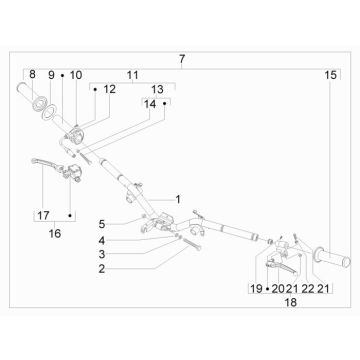 7
8 9 • 10 11 15
• 12 13
14 •
1
17 •
16
5
4
3
2
19 • 20 21 22 21
18