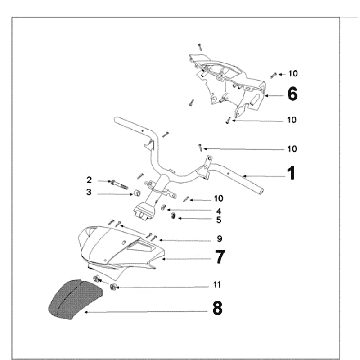 10
6
10
10
1
2
3
10
4
5
9
7
11
8