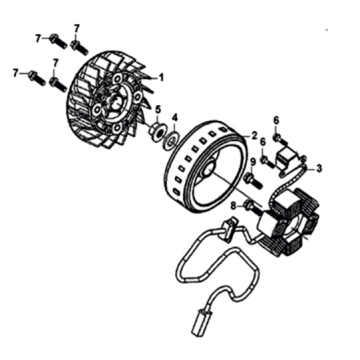 7
7
7
7
1
5
4
2
6
6
3
9
8