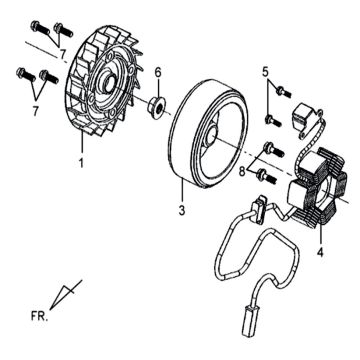 7
7
6
5
1
8
3
4
FR.