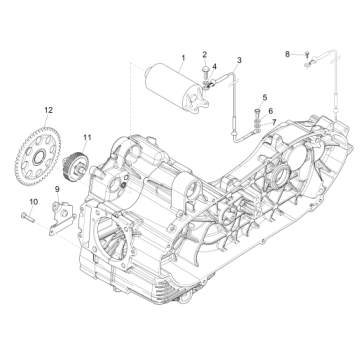 1
2
4
3
8
5
6
7
12
11
9
10