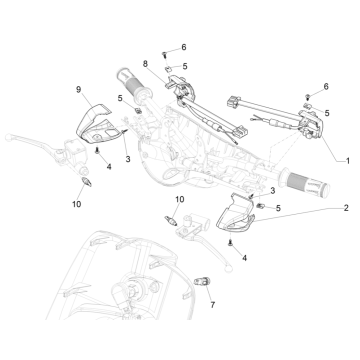 6
8
5
9
5
6
5
3
4
1
10
3
10
5
2
4
7