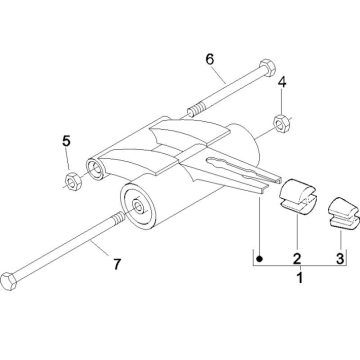 6
4
5
7
2
3
1