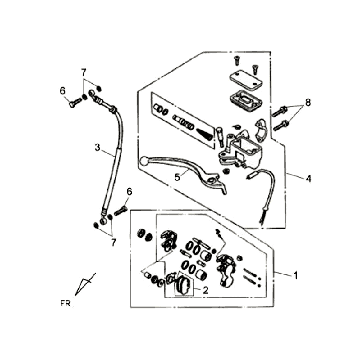 7
6
8
3
5
4
6
7
1
2
FR