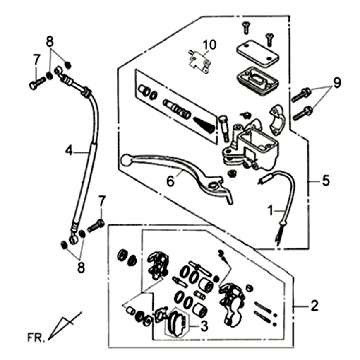 8
7
10
9
4
6
5
1
7
8
2
3
FR.