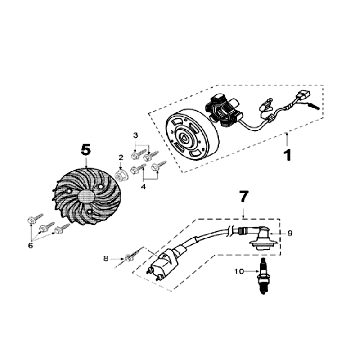 3
5
2
1
4
7
6
9
8
10