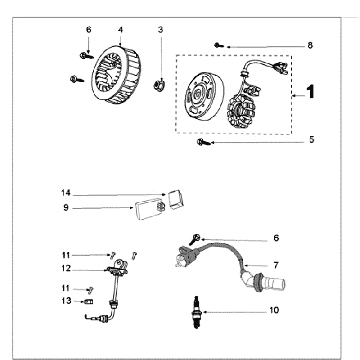 6
4
3
8
1
5
14
9
6
11
12
7
11
13
10