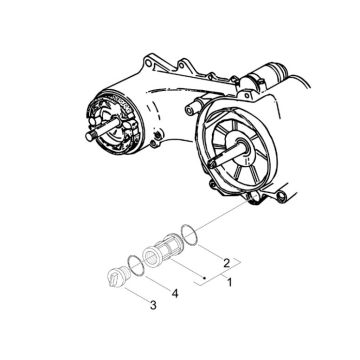 2
1
4
3