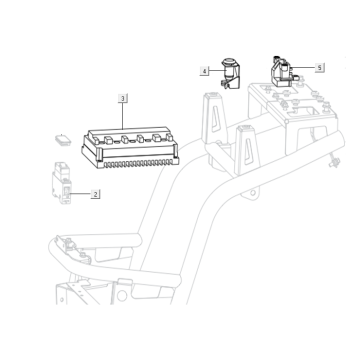 4
5
3
2