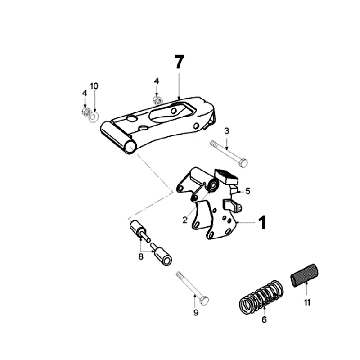 7
4
10
4
3
5
2
1
8
9
6
11