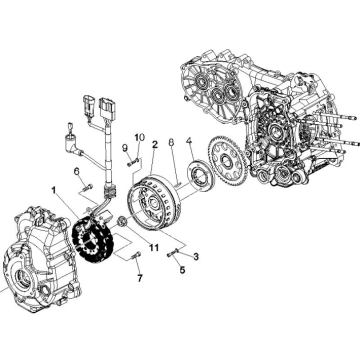 10
9
2
8
4
6
1
11
3
5
7