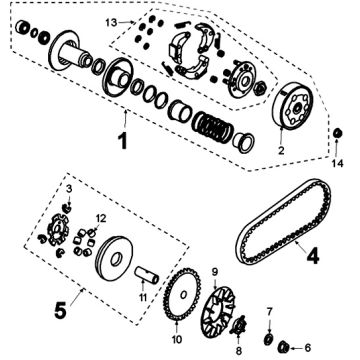 13
1
2
14
3
12
4
11
5
9
10
7
8
6